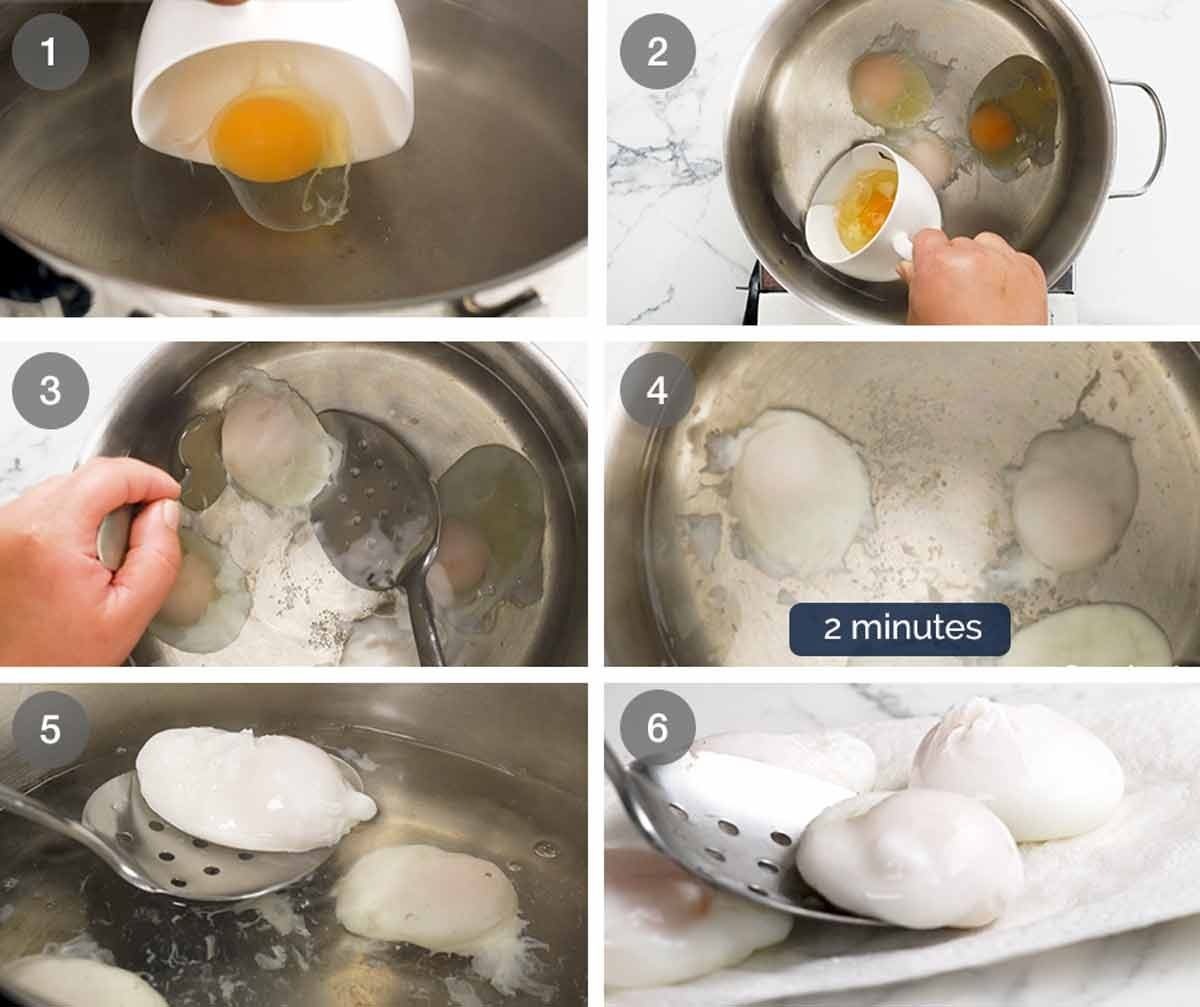 1

2

3

4

2 minutes

5

6