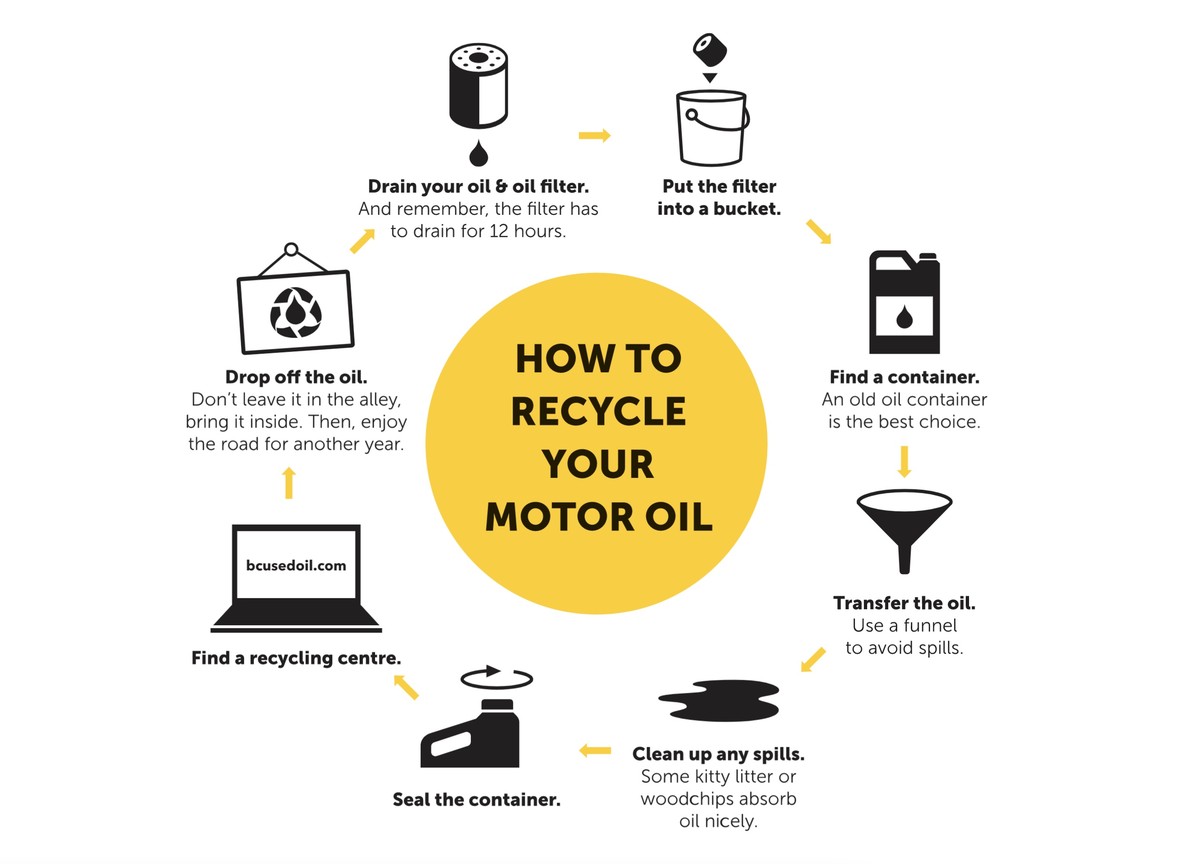 HOW TO RECYCLE YOUR MOTOR OIL

Drain your oil & oil filter. And remember, the filter has to drain for 12 hours.

Put the filter into a bucket.

Find a container. An old oil container is the best choice.

Transfer the oil. Use a funnel to avoid spills.

Clean up any spills. Some kitty litter or woodchips absorb oil nicely.

Seal the container.

bcusedoil.com

Find a recycling centre.

Drop off the oil. Don't leave it in the alley, bring it inside. Then, enjoy the road for another year.